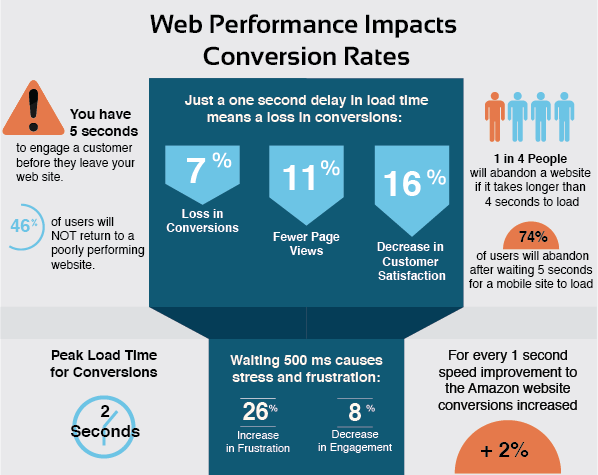 Web Performance Impacts Conversion Rates

You have 5 seconds to engage a customer before they leave your web site.

46% of users will NOT return to a poorly performing website.

Just a one second delay in load time means a loss in conversions:

7% Loss in Conversions

11% Fewer Page Views

16% Decrease in Customer Satisfaction

1 in 4 People will abandon a website if it takes longer than 4 seconds to load

74% of users will abandon after waiting 5 seconds for a mobile site to load

Peak Load Time for Conversions

2 Seconds

Waiting 500 ms causes stress and frustration:

26% Increase in Frustration

8% Decrease in Engagement

For every 1 second speed improvement to the Amazon website conversions increased

+ 2%